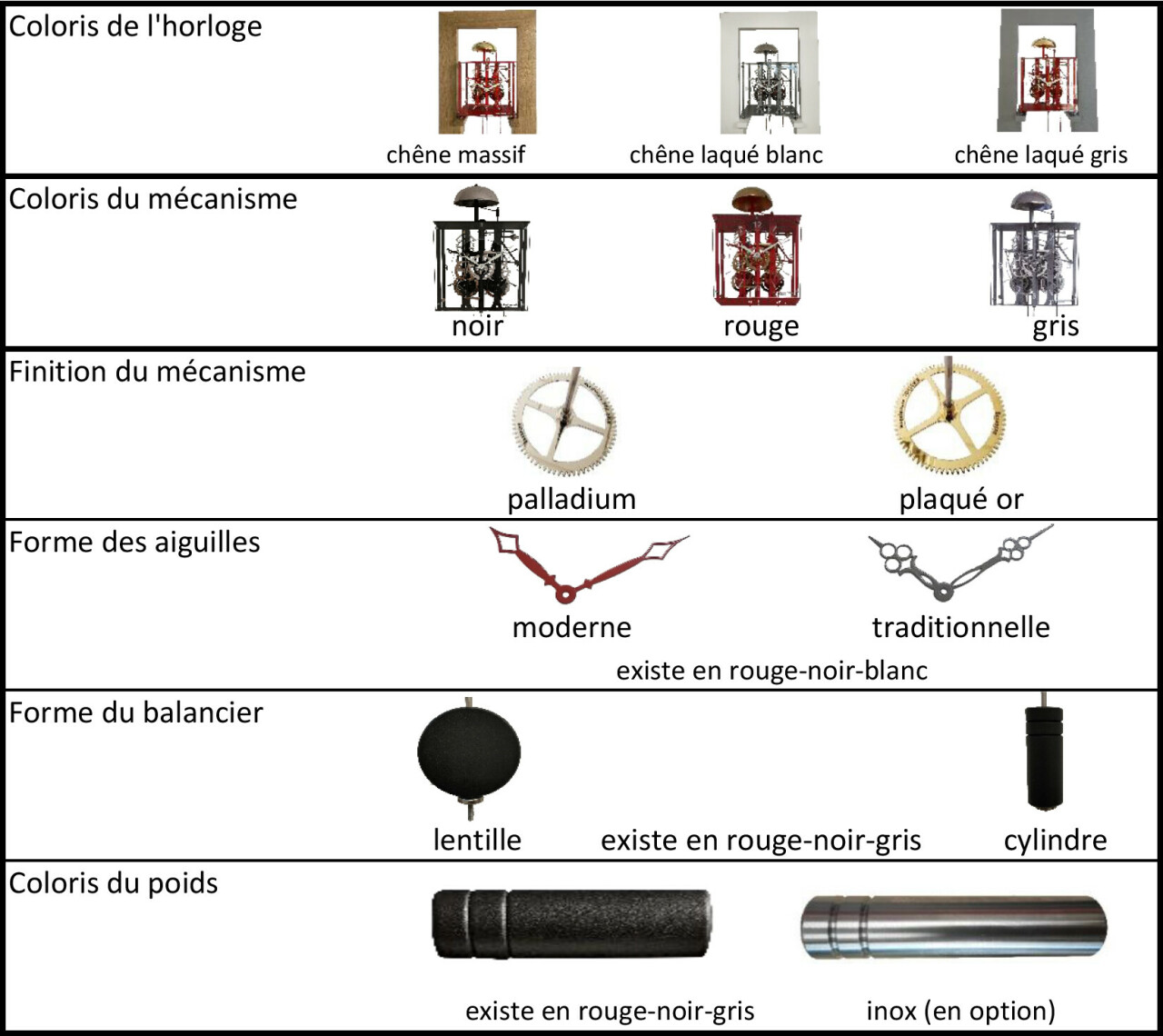 Coloris de l'horloge

chêne massif

chêne laqué blanc

chêne laqué gris

Coloris du mécanisme

noir

rouge

gris

Finition du mécanisme

palladium

plaqué or

Forme des aiguilles

moderne

traditionnelle

existe en rouge-noir-blanc

Forme du balancier

lentille

existe en rouge-noir-gris

cylindre

Coloris du poids

existe en rouge-noir-gris

inox (en option)